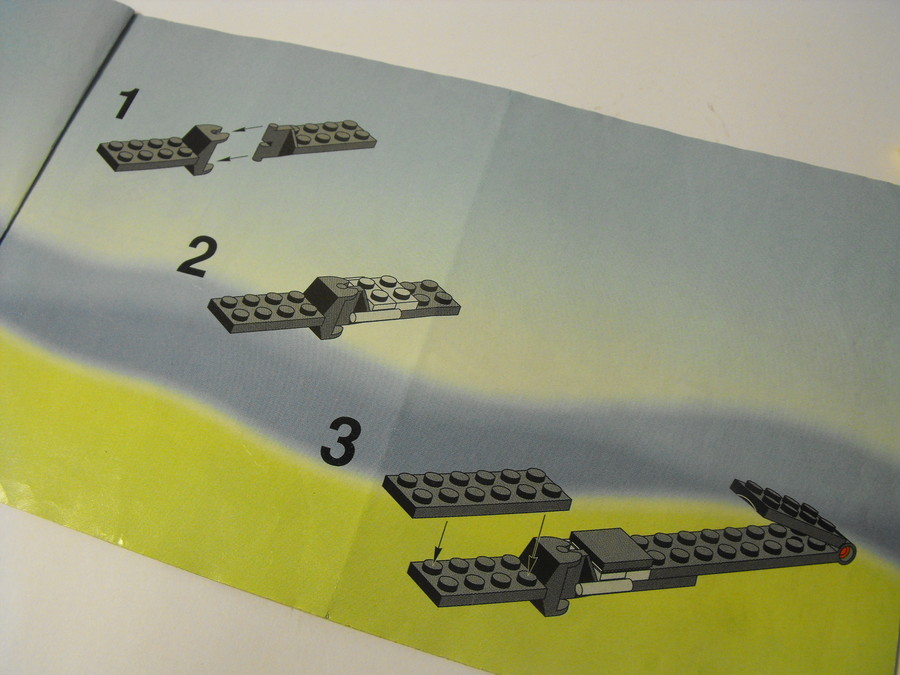 1

2

3