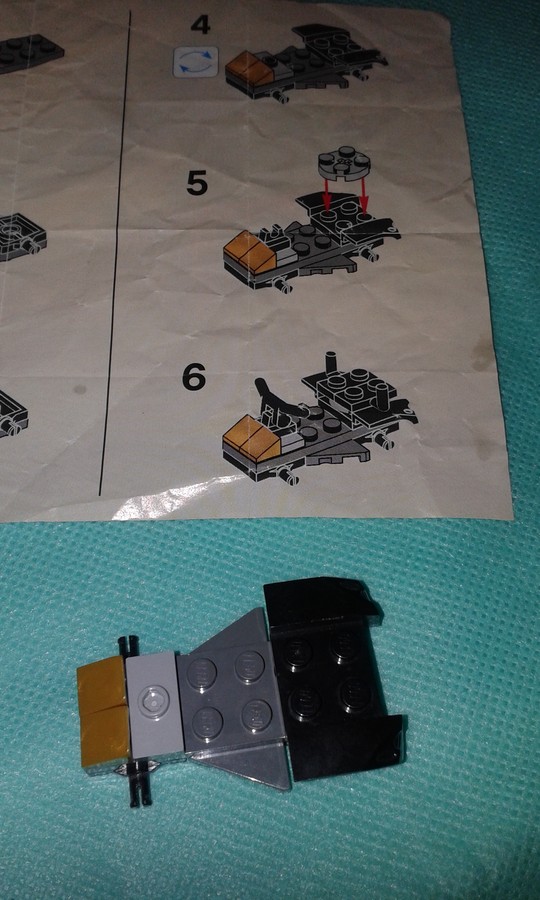 4

5

6