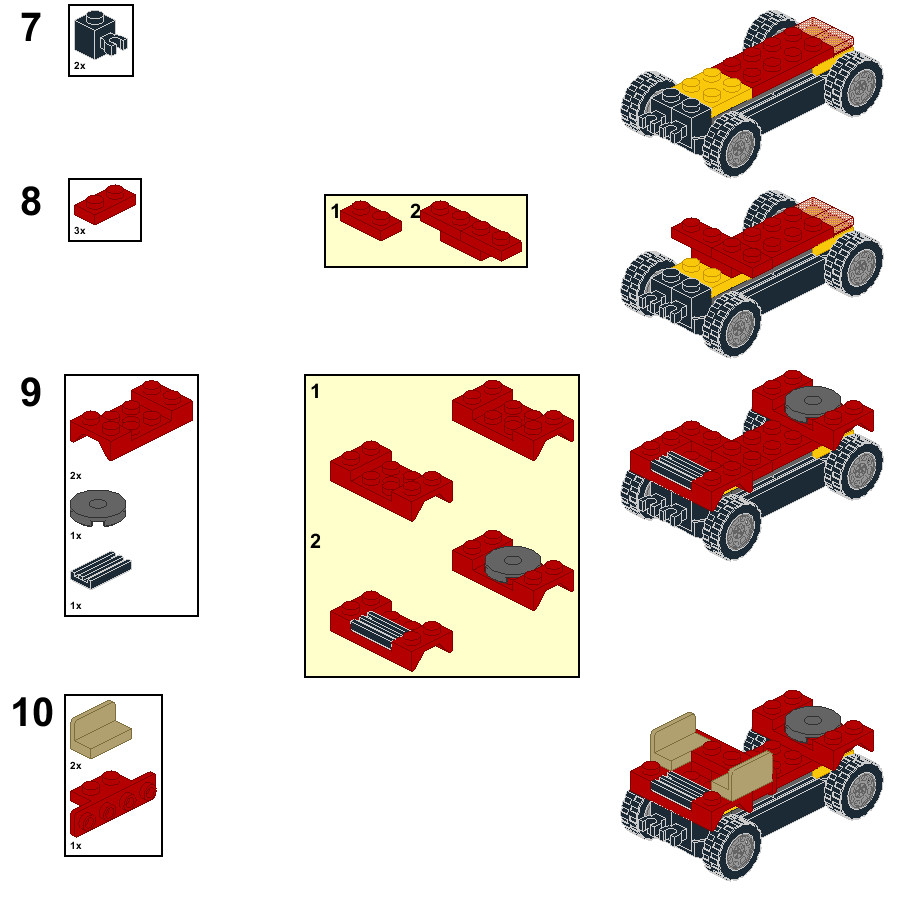 7

2x

8

3x

1 2

9

2x

1x

1x

1

2

10

2x

1x