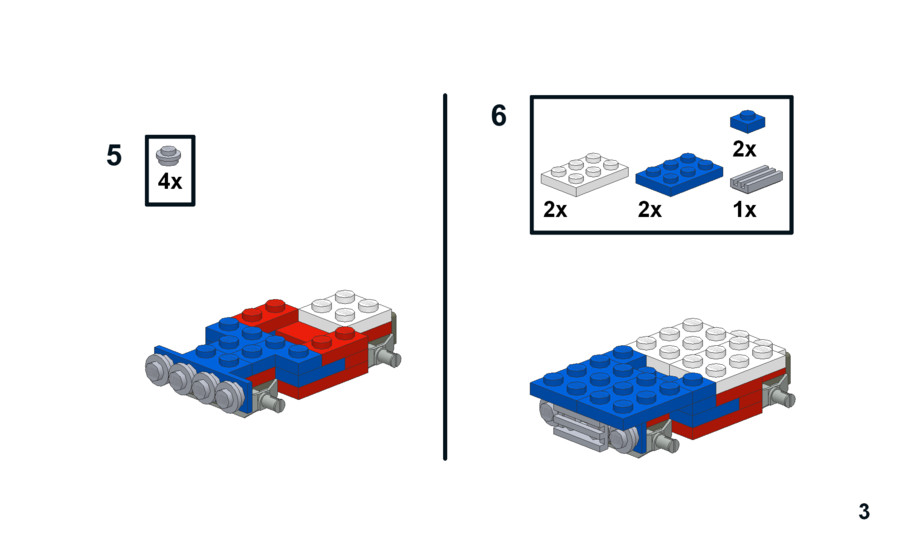 5

4x

6

2x

2x

2x

1x

3