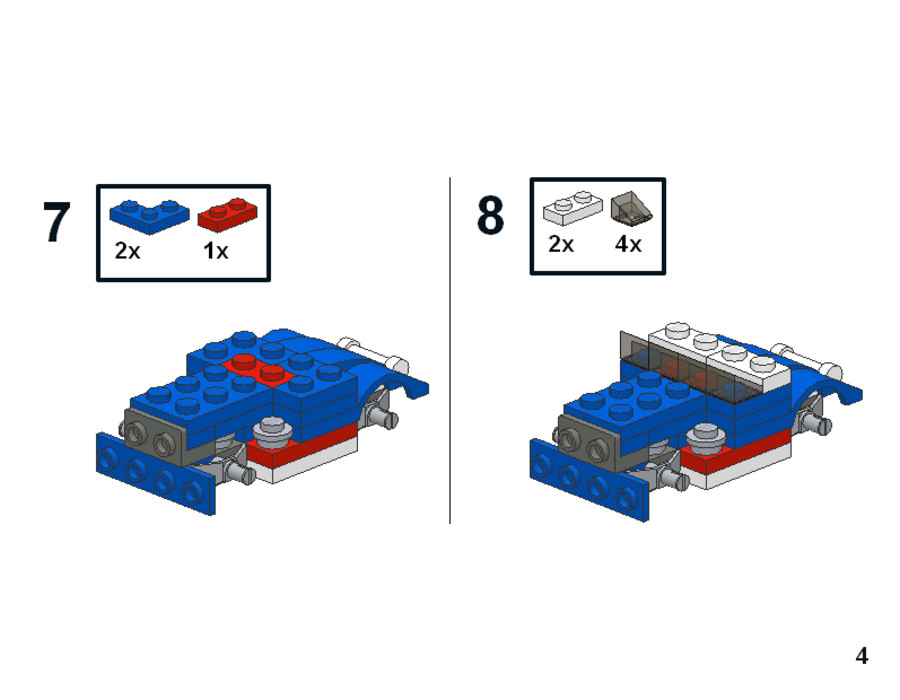 7

2x 1x

8

2x 4x

4