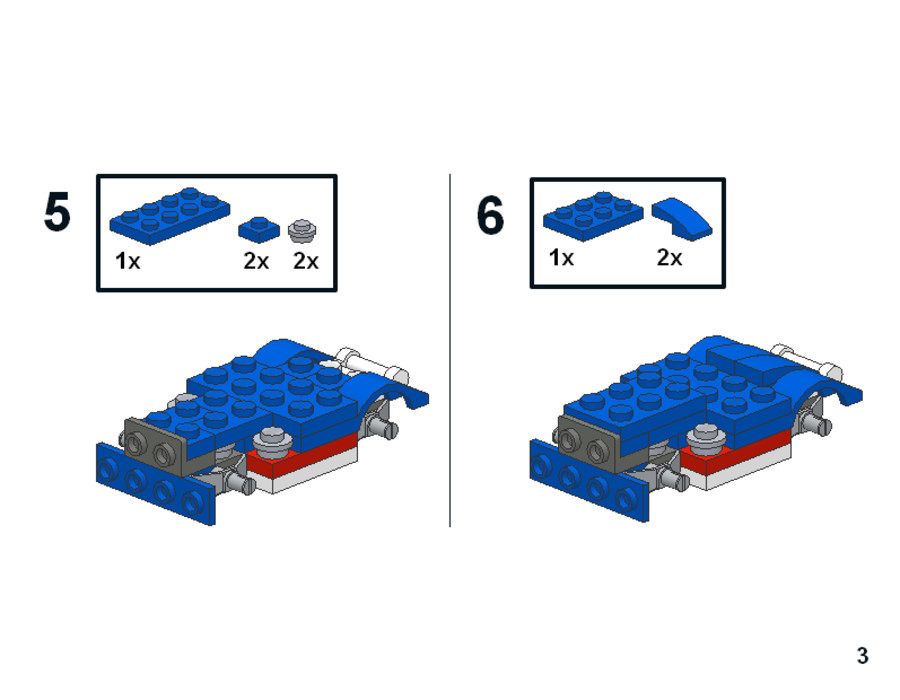 5

1x

2x 2x

6

1x

2x

3