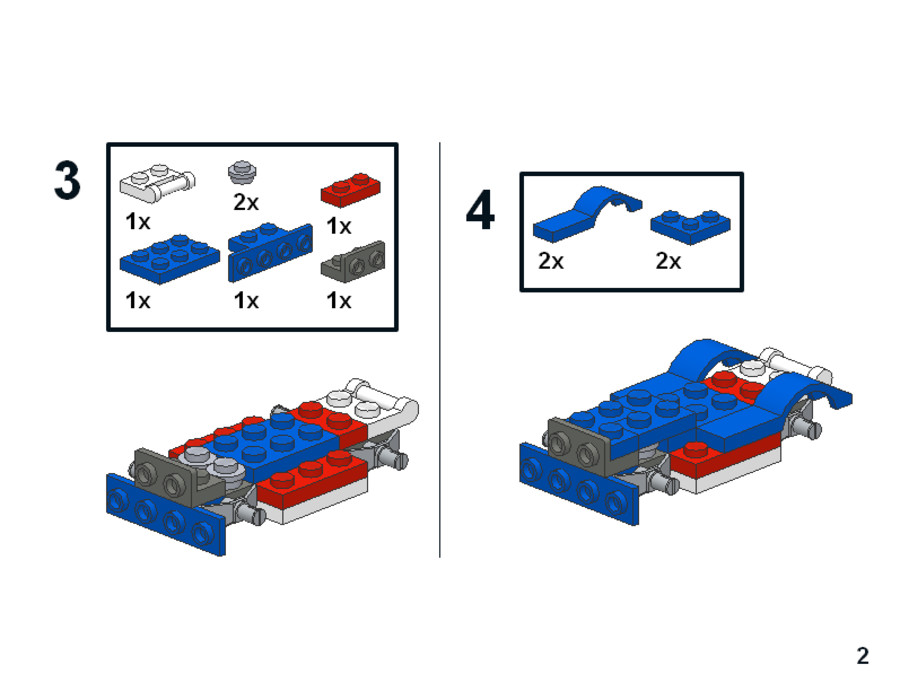 3

1x 2x 1x

1x 1x 1x

4

2x 2x

2