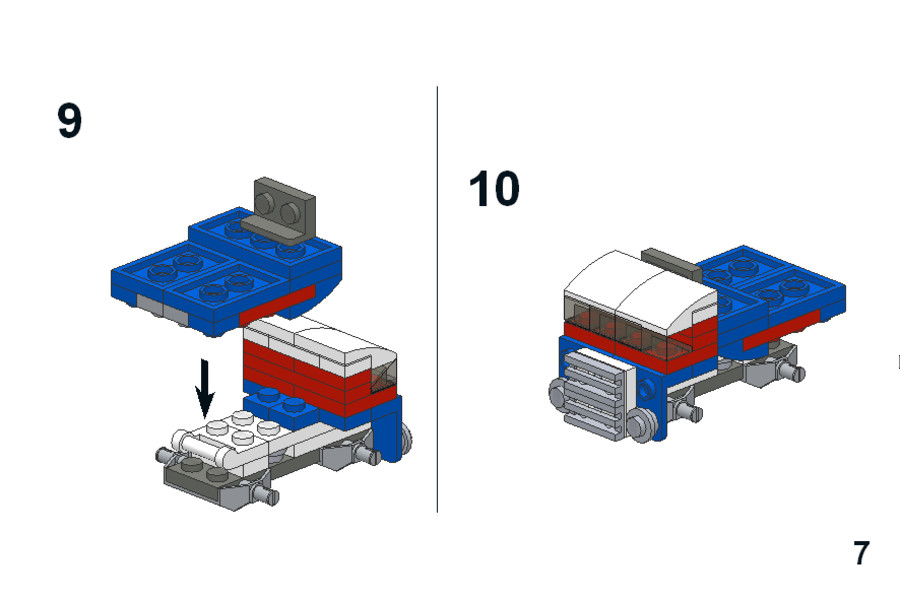 9

10

7