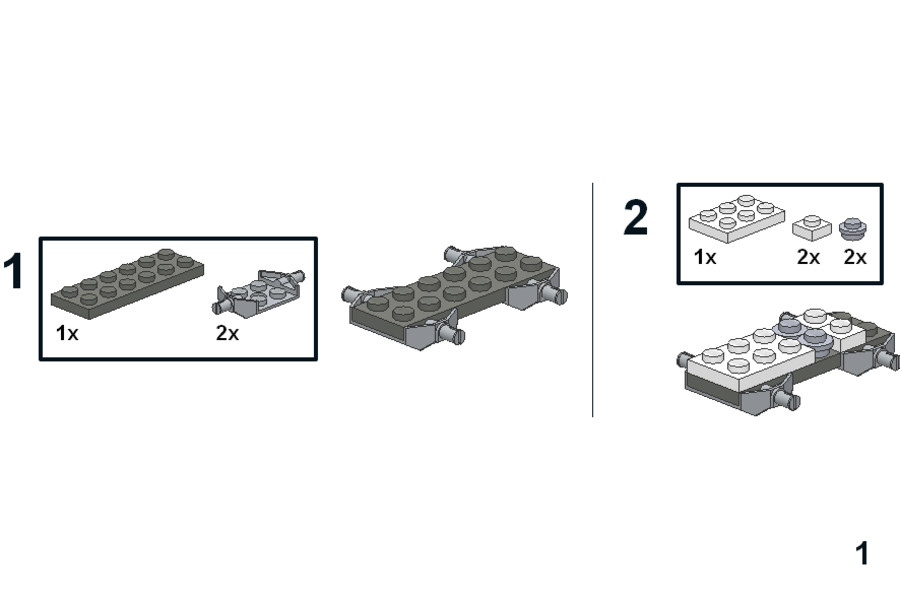 1

1x

2x

2

1x

2x

2x

1