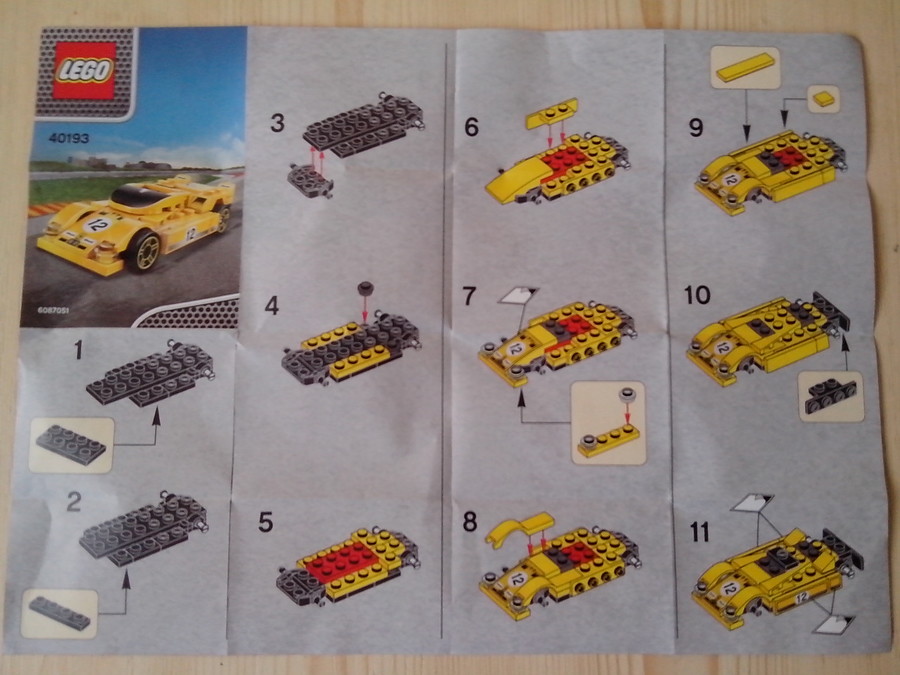 LEGO

40193

12

12

6087051

1

2

3

4

5

6

7

12

8

12

9

12

10

12

11

12

12