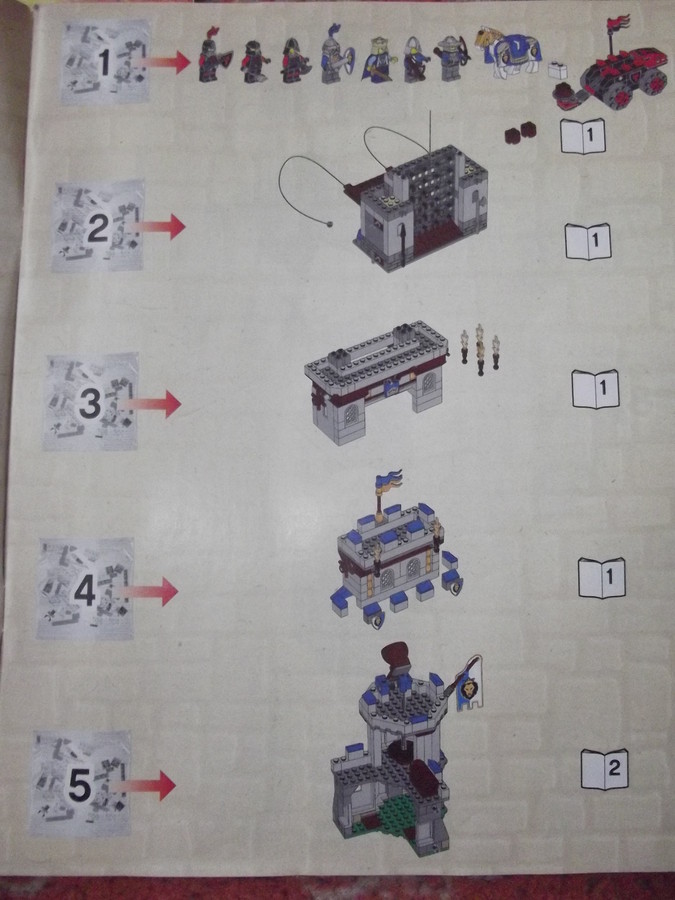 1

1

2

1

3

1

4

1

5

2