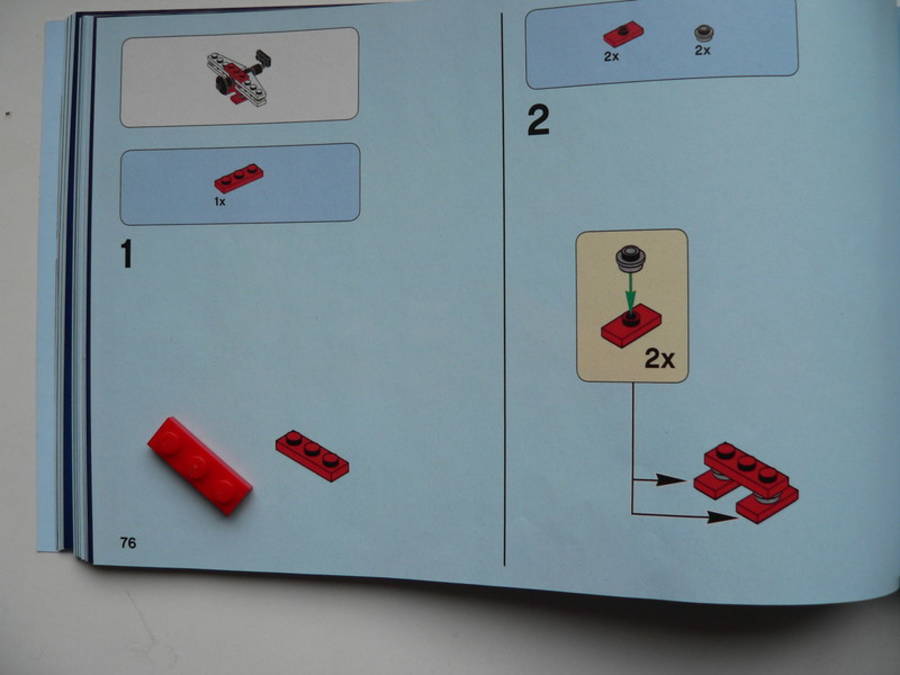 1x

1

76

2x 2x

2

2x